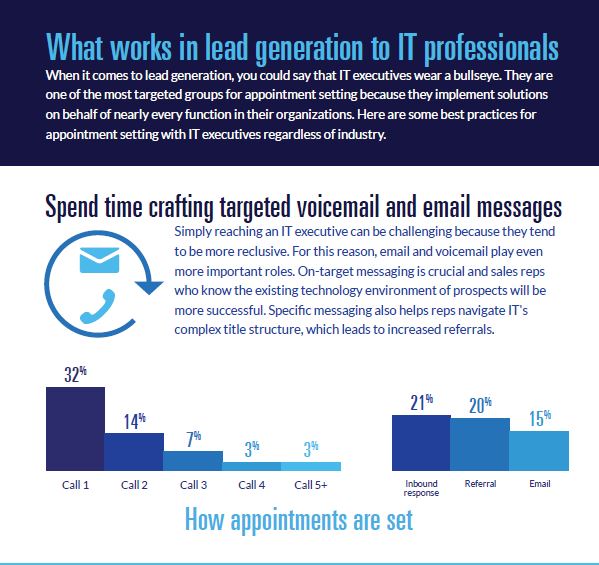 What works in lead generation to IT professionals

When it comes to lead generation, you could say that IT executives wear a bullseye. They are one of the most targeted groups for appointment setting because they implement solutions on behalf of nearly every function in their organizations. Here are some best practices for appointment setting with IT executives regardless of industry.

Spend time crafting targeted voicemail and email messages

Simply reaching an IT executive can be challenging because they tend to be more reclusive. For this reason, email and voicemail play even more important roles. On-target messaging is crucial and sales reps who know the existing technology environment of prospects will be more successful. Specific messaging also helps reps navigate IT's complex title structure, which leads to increased referrals.

32%
14%
7%
3%
3%
Call 1
Call 2
Call 3
Call 4
Call 5+

21%
20%
15%
Inbound response
Referral
Email

How appointments are set